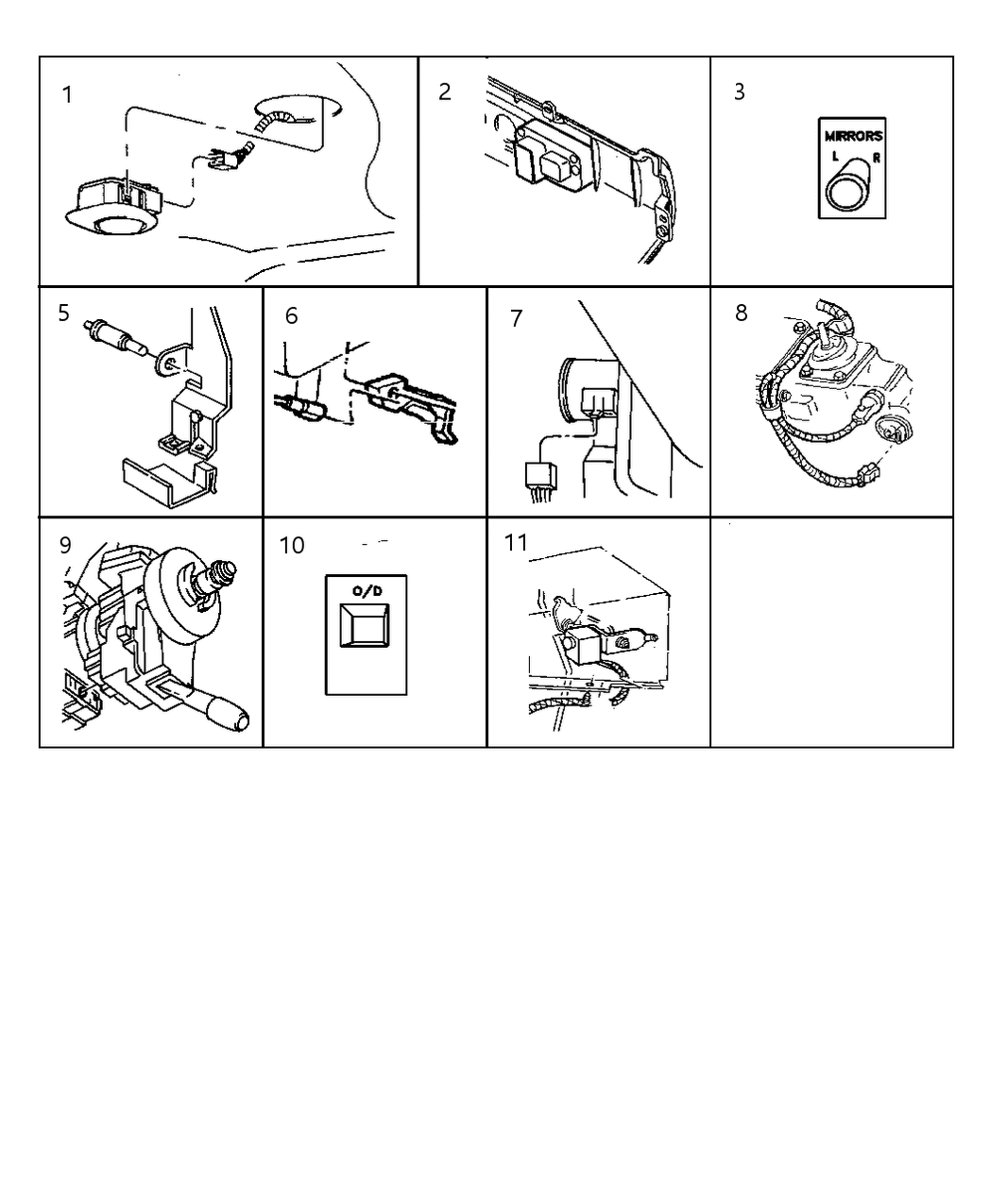 1

2

3

MIRRORS
L R

5

6

7

8

9

10

O/D

11