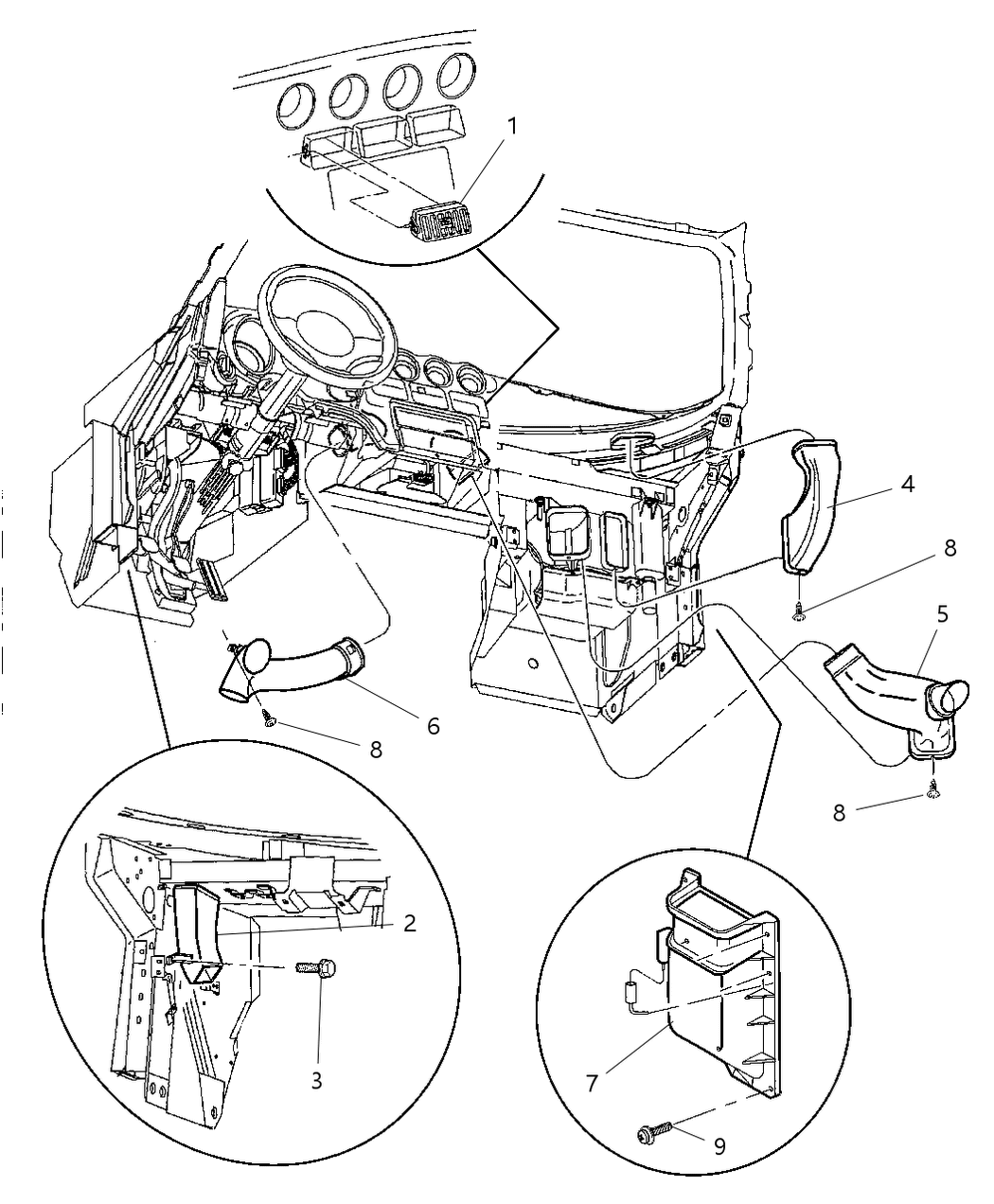 1
4
8
5
6
8
8
2
3
7
9