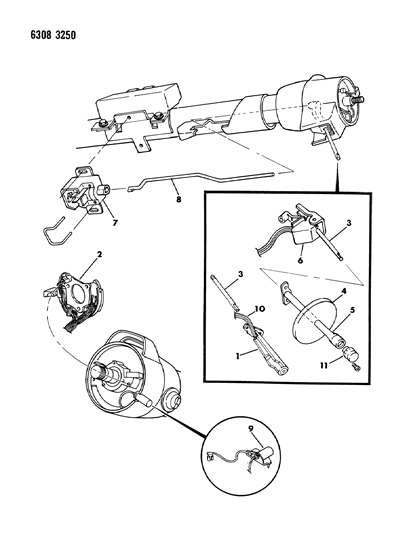 6308 3250

8

7

2

3

6

3

4

10

5

1

11

9