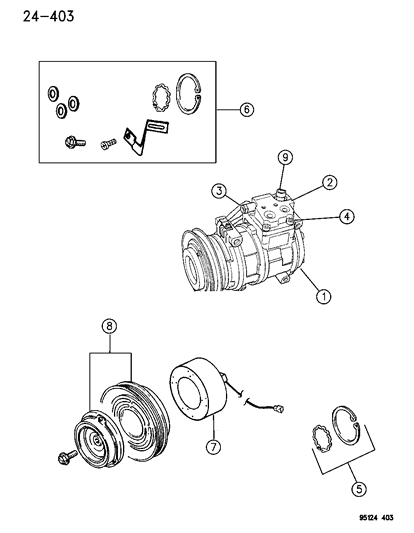 24-403

6

9

2

3

4

1

8

7

5

95124 403