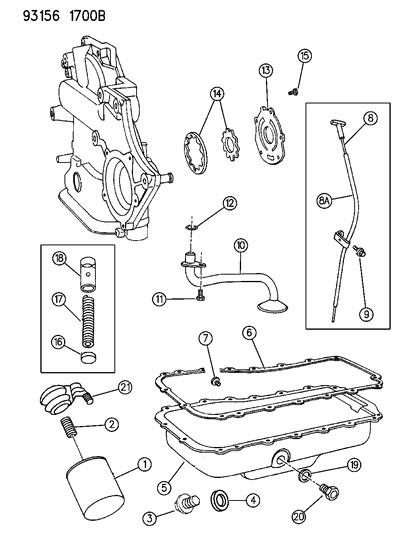 93156 1700B

15
13
14
8
8A
12
10
11
9
18
17
16
7
6
21
2
1
5
19
3
4
20