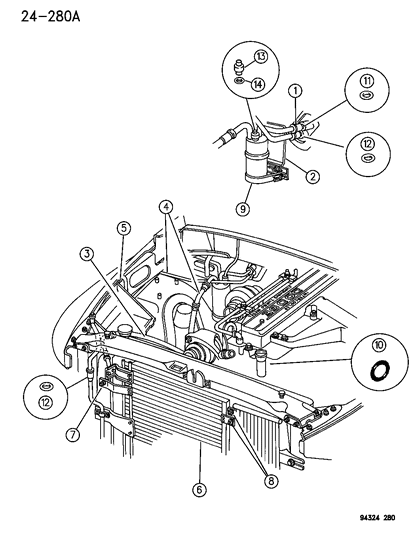 24-280A

13
14
1
11
12
2
9
4
5
3
10
12
7
6
8

94324 280