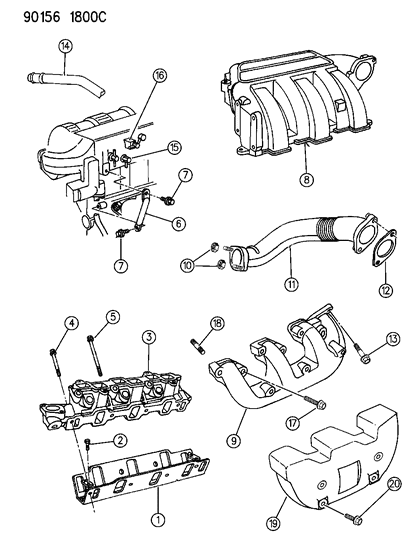 90156 1800C

14
16
15
7
6
7
8
10
11
12
4
5
3
18
13
2
17
9
1
19
20