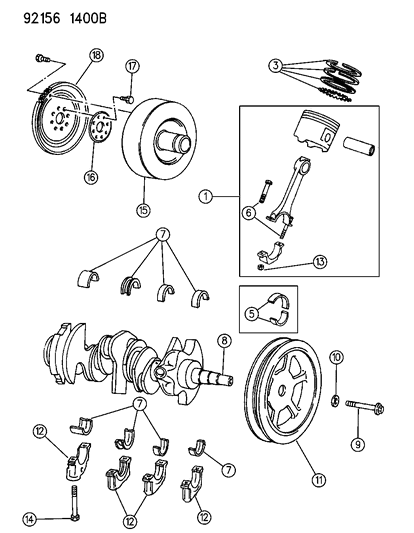 92156 1400B

18
17
3
16
15
1
6
13
7
5
8
10
9
7
12
7
11
14
12
12