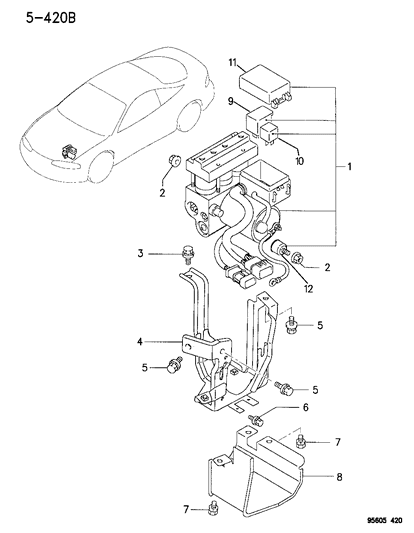 5-420B

11
9
10
1
2
3
2
12
5
4
5
5
6
7
8
7

95605 420