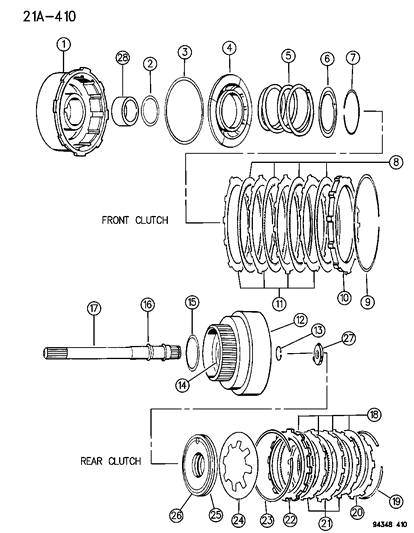 21A-410

1
28
2
3
4
5
6
7
8
FRONT CLUTCH
11
10
9
17
16
15
12
13
27
14
18
REAR CLUTCH
26
25
24
23
22
21
20
19
94348 410