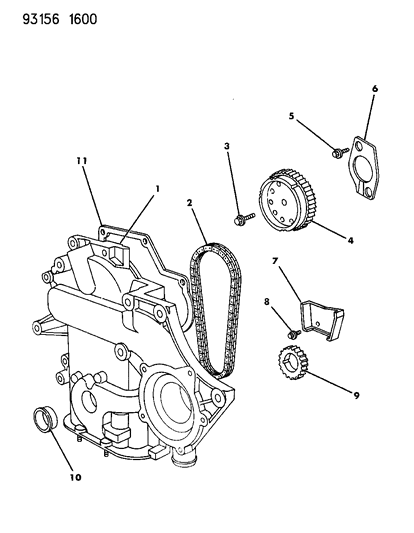 93156 1600

6

5

3

11

1

2

4

7

8

9

10