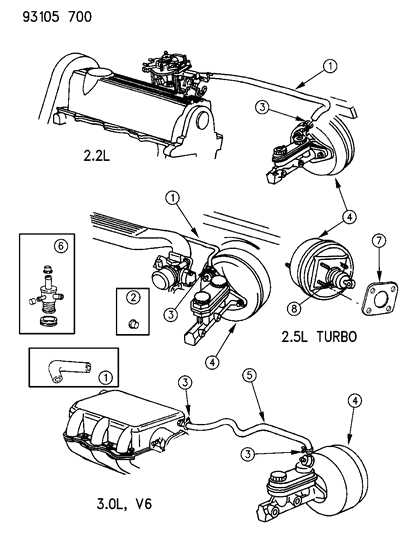 93105 700

1

3

2.2L

1

4

6

7

2

3

8

2.5L TURBO

4

1

3

5

4

3

3.0L, V6