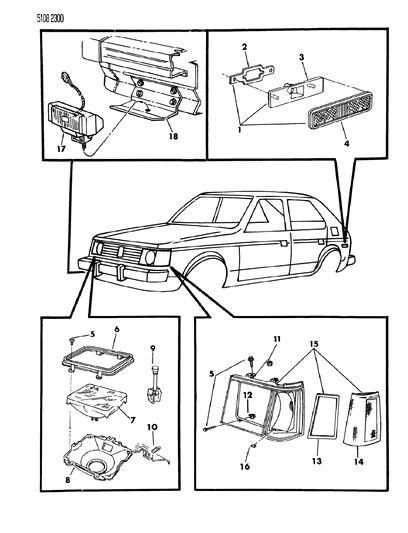 5108 2300

2
3
1
4
17
18

5
6
9
7
10
8

11
15
5
12
16
13
14