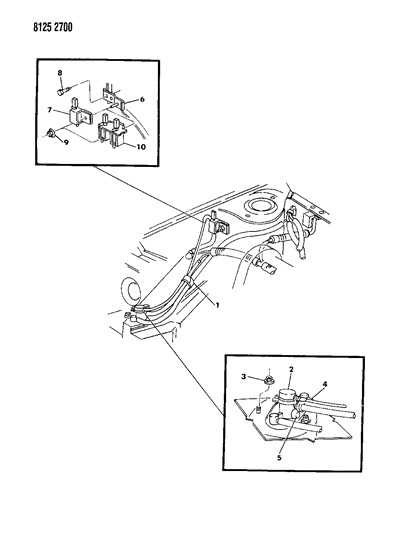 8125 2700

8
6
7
9
10

1

3
2
4
5