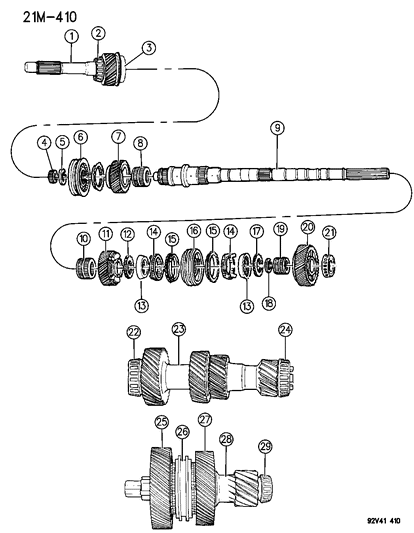 21M-410

1
2
3
4
5
6
7
8
9
10
11
12
14
15
16
15
14
17
19
20
21
13
13
18
22
23
24
25
26
27
28
29

92V41 410