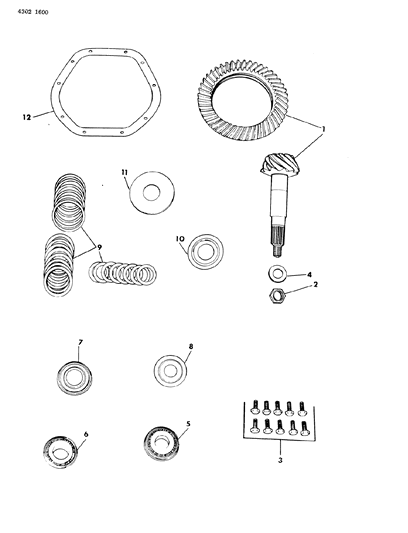 4302 1600

12

1

11

9

10

4

2

7

8

6

5

3