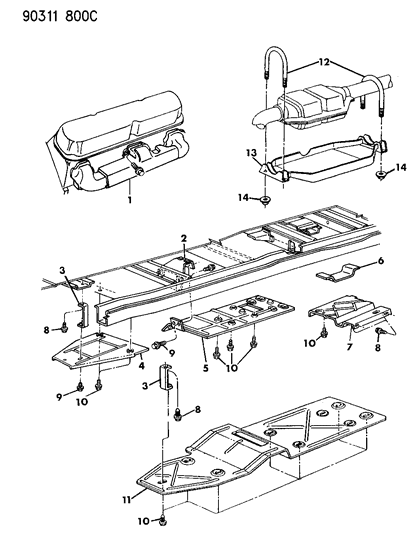 90311 800C

12
13
14
14
1
2
3
6
8
9
4
5
10
10
7
8
9
10
3
8
11
10