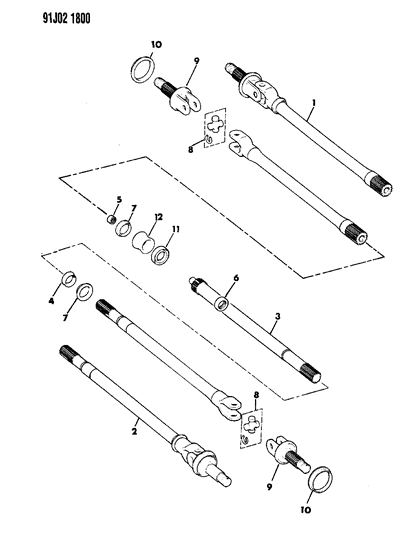 91J02 1800

10
9
1
8
5
7
12
11
4
7
6
3
8
2
9
10