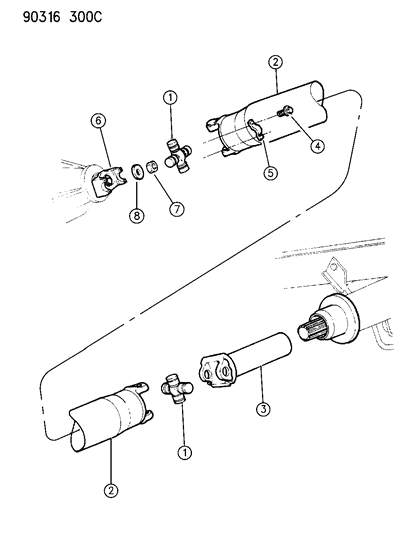 90316 300C

2
1
6
4
5
8
7
3
1
2