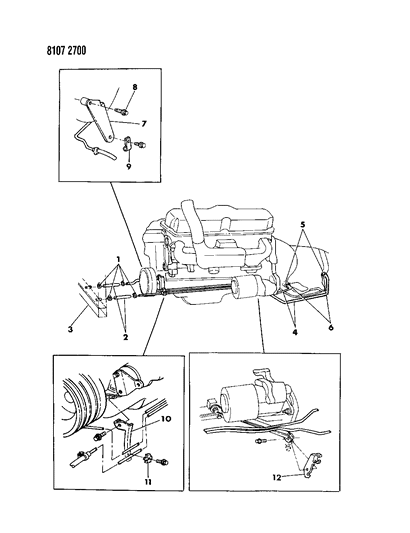 8107 2700

8
7
9
5
1
3
2
4
6
10
11
12