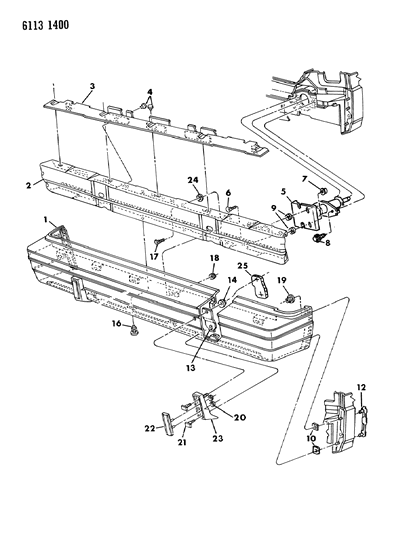 6113 1400

3
4
2
24
6
7
5
9
8
1
17
18
25
14
19
16
13
12
20
22
21
23
10