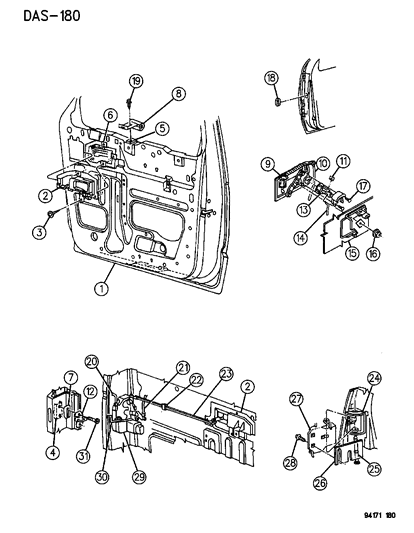 DAS-180

19
8
6
5
2
3
1
18
9
10
11
17
13
14
15
16
20
21
22
23
2
7
12
4
31
30
29
24
27
28
26
25

94171 180