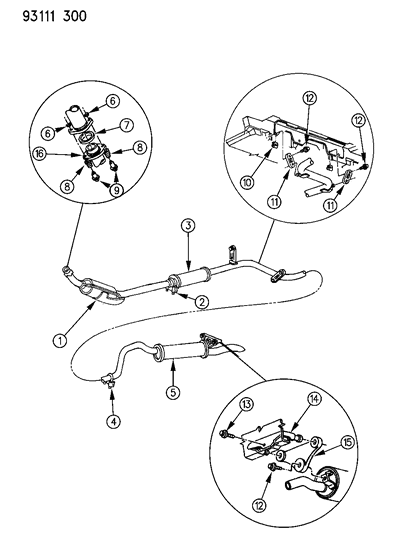 93111 300

6
6
7
16
8
8
9

12
12
10
11
11

3
2
1
5
4

13
14
15
12