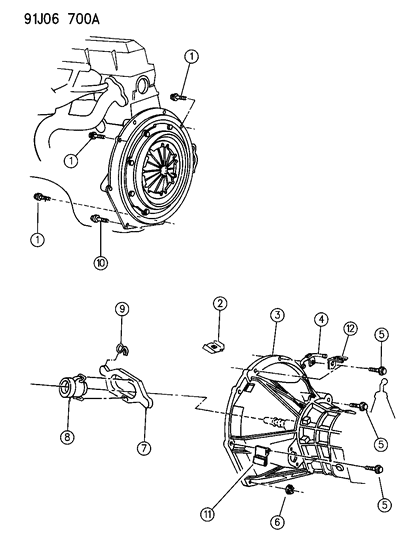 91J06 700A

1
1
1
10

9
2
3
4
12
5
5
8
7
5
11
6