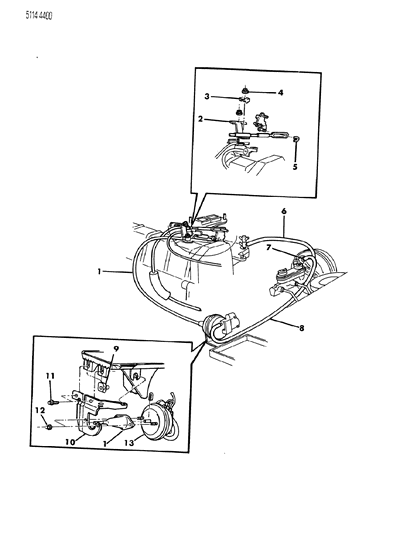 5114 4400

4
3
2
5
6
7
1
8
9
11
12
10
1
13