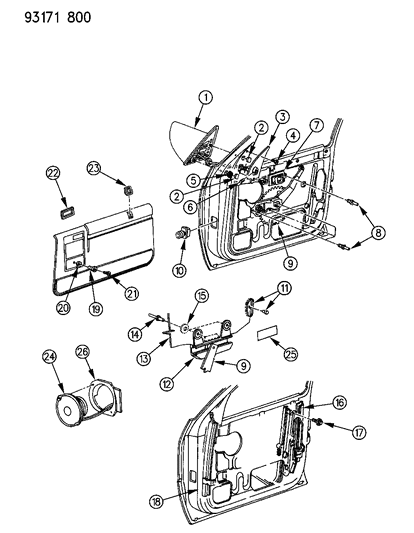 93171 800

1
2
3
4
7
5
2
6
8
9
10
22
23
20
19
21
15
11
14
13
12
9
25
24
26
16
17
18