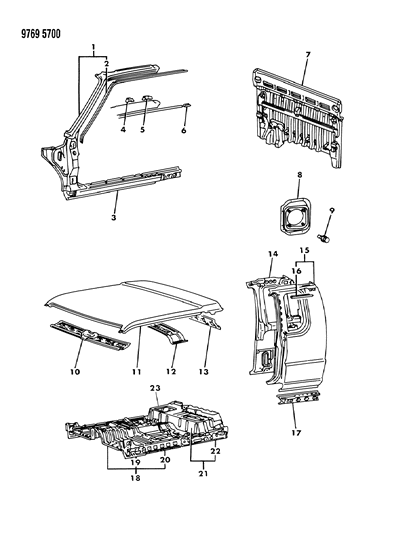 9769 5700

1
2
4
5
6
3
7
8
9
14
15
16
10
11
12
13
17
23
19
20
18
22
21