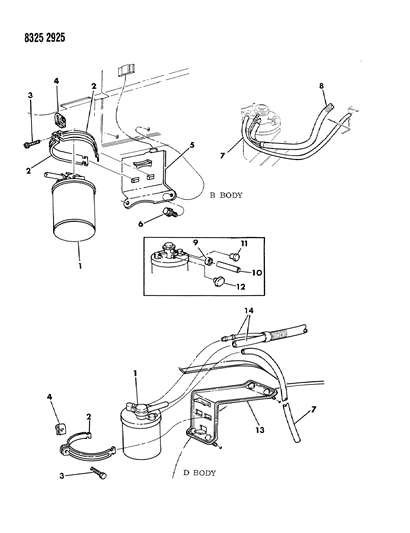 8325 2925

3
4
2
2
5
8
7
B BODY
6
1
9
11
10
12
14
1
4
2
13
7
3
D BODY