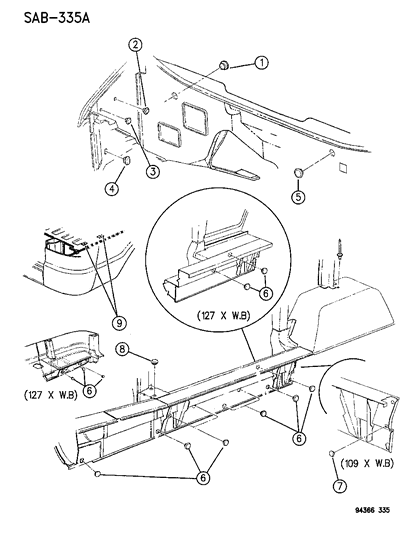 SAB-335A

2
1
3
4
5
9
6
(127 X W.B)
8
6
(127 X W.B)
6
6
(109 X W.B)
7

94366 335