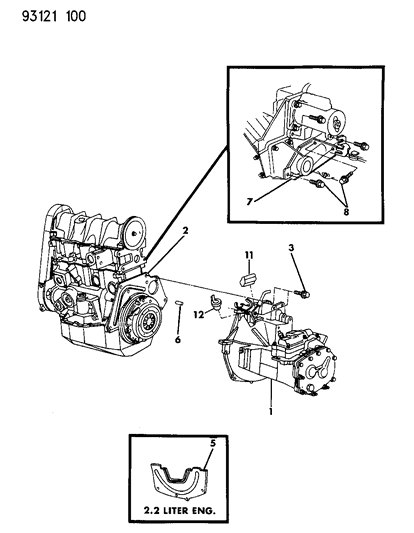 93121 100

7

8

2

11

3

12

6

1

5

2.2 LITER ENG.