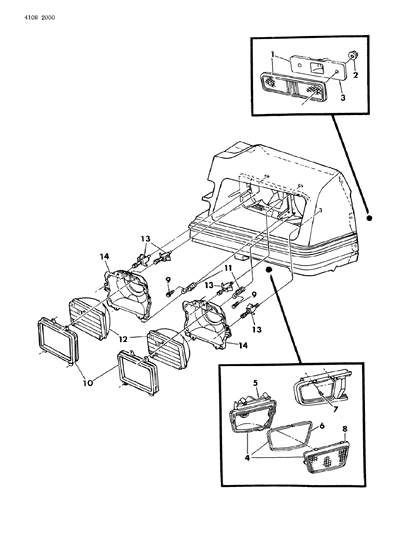 4108 2000

1
2
3

13
14
9
11
13
9
13
12
14
10

5
7
6
8
4