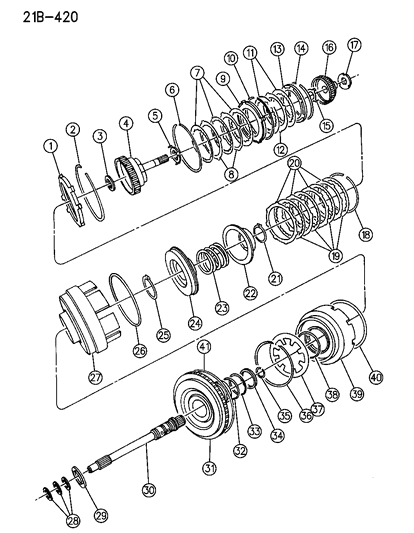 21B-420

1
2
3
4
5
6
7
8
9
10
11
12
13
14
15
16
17
18
19
20
21
22
23
24
25
26
27
28
29
30
31
32
33
34
35
36
37
38
39
40
41