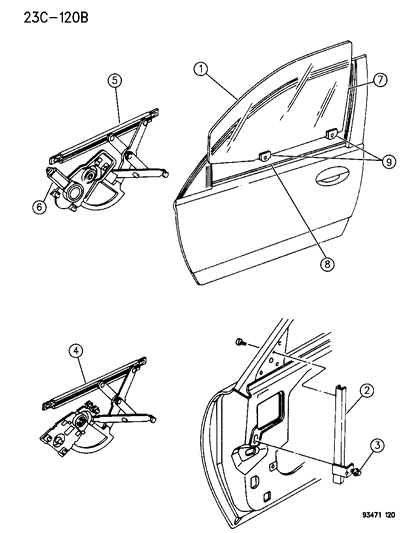 23C-120B

5

1

7

9

6

8

4

2

3

93471 120