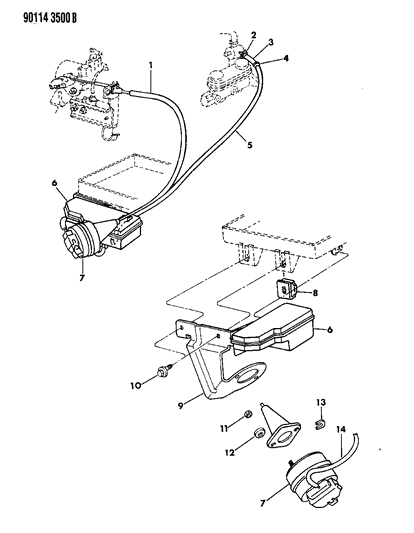 90114 3500 B

1
2
3
4
5
6
7
8
6
10
9
11
12
13
14
7