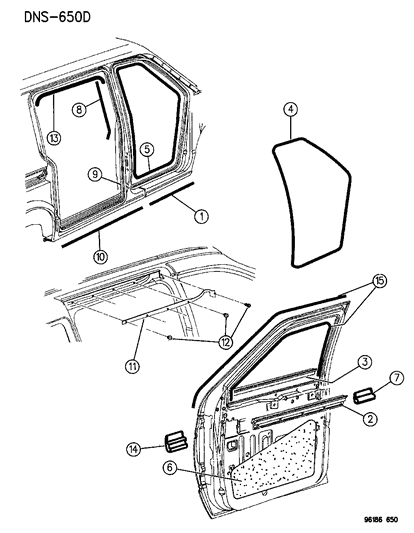 DNS-650D

8
13
5
9
1
10
4
15
12
11
3
7
2
14
6

96186 650