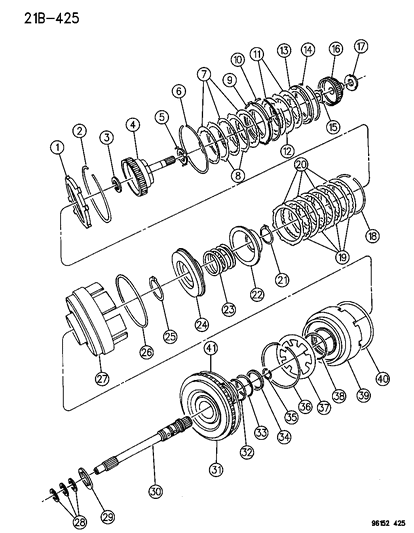 21B-425

1
2
3
4
5
6
7
8
9
10
11
12
13
14
15
16
17
18
19
20
21
22
23
24
25
26
27
28
29
30
31
32
33
34
35
36
37
38
39
40
41

96152 425