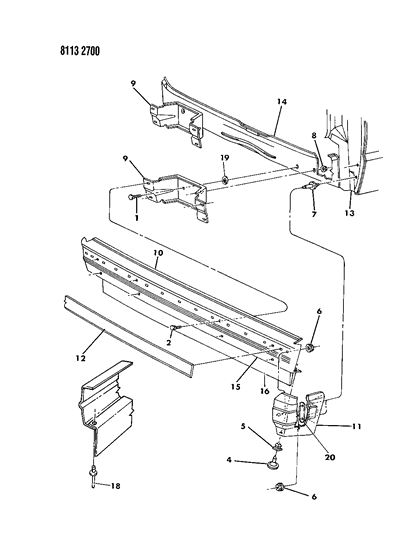 8113 2700

9
14
8
9
19
1
7
13
10
6
2
12
15
16
11
5
20
4
18
6