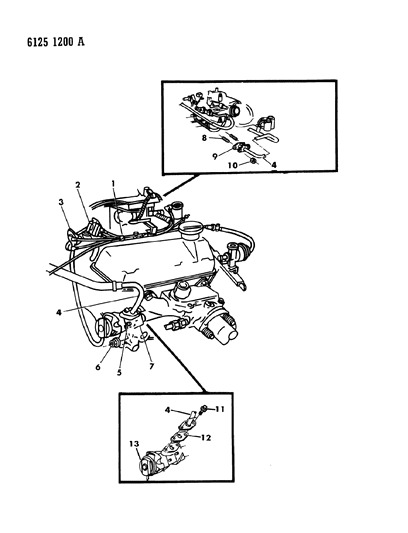 6125 1200 A

8
9
10
4

2
1
3
4
6
5
7

4
11
12
13