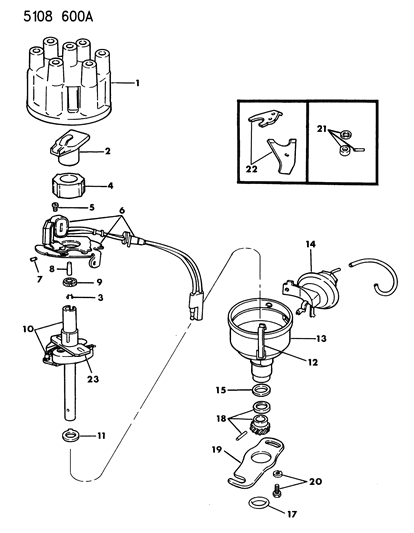 5108 600A

1

2

4

5

6

7

8

9

3

10

23

11

22

21

14

13

12

15

18

19

20

17