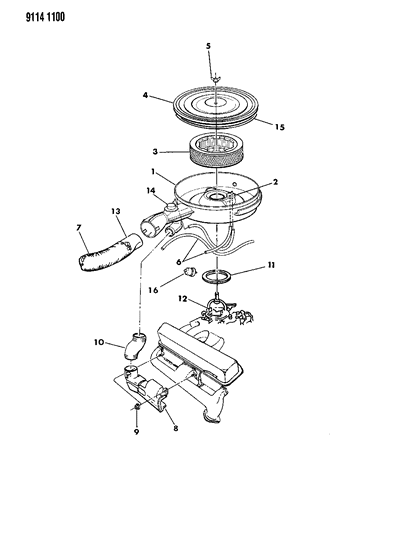 9114 1100

5
4
15
3
1
2
14
13
7
6
11
16
12
10
9
8