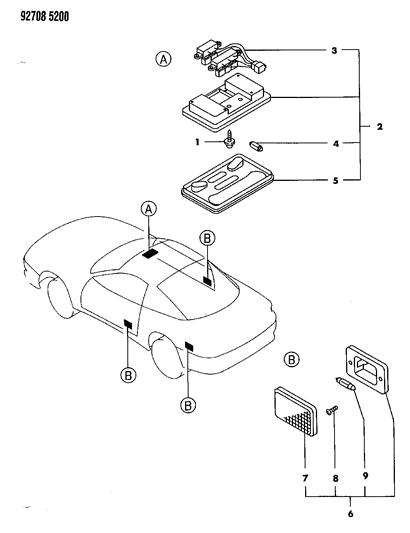 92708 5200

A

3

2

1

4

5

A

B

B

B

B

7

8

9

6