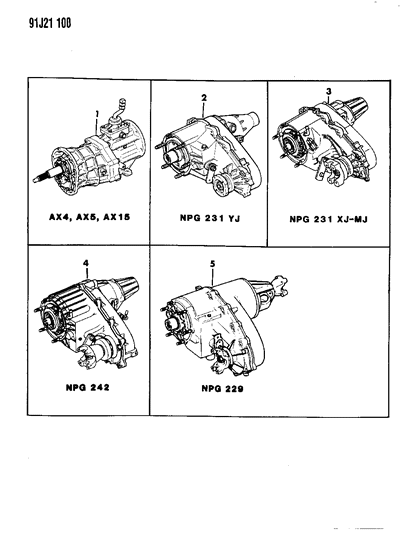 91J21 100

1

AX4, AX5, AX15

2

NPG 231 YJ

3

NPG 231 XJ-MJ

4

NPG 242

5

NPG 229