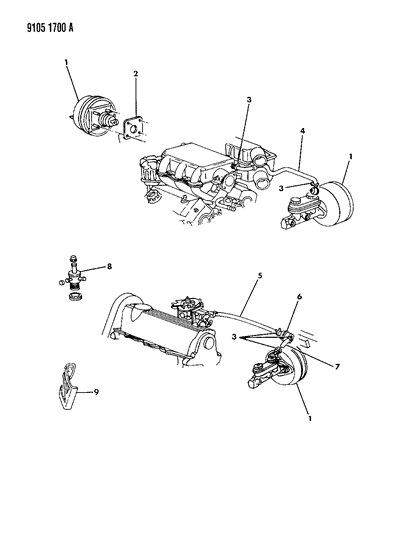 9105 1700 A

1
2
3
4
1
3
8
5
6
3
7
9
1