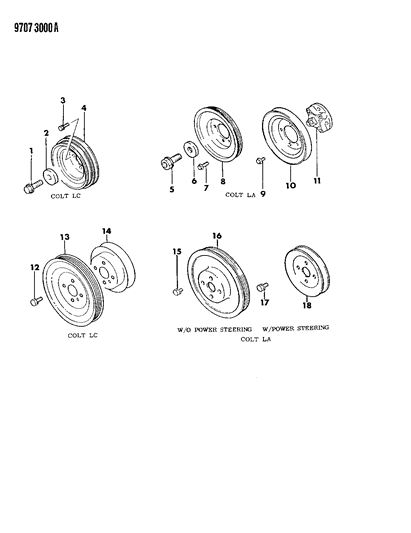 9707 3000 A

3
4
2
1
COLT LC

5
6
7
8
COLT LA
9
10
11

13
14
12
COLT LC

16
15
17
18
W/O POWER STEERING W/POWER STEERING
COLT LA