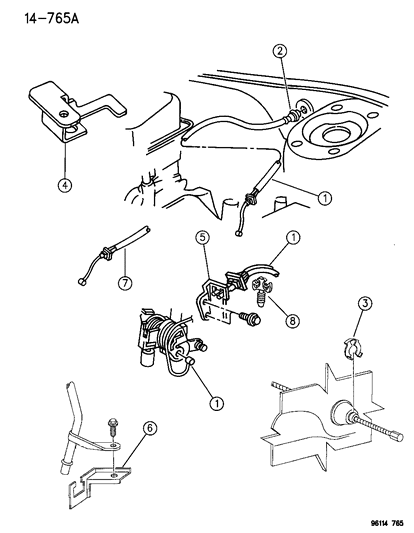 14-765A

2

4

1

5

1

7

8

3

1

6

96114 765