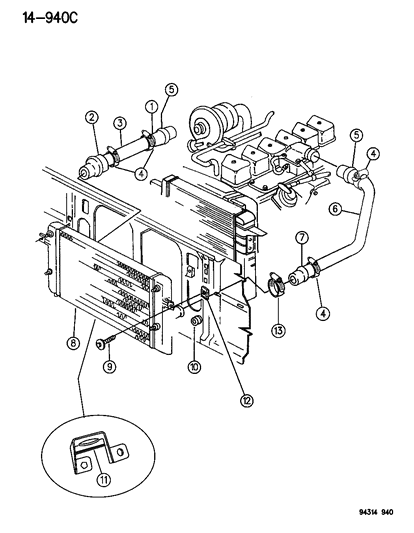 14-940C

5
1
2
3
4
5
4
6
7
4
13
8
9
10
12
11

94314 940