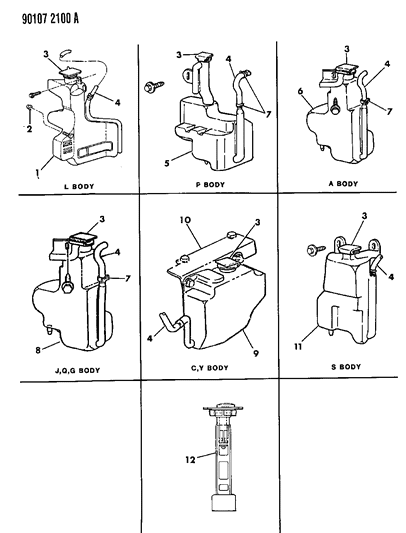 90107 2100 A

3
4
2
1
L BODY

3
4
7
5
P BODY

3
4
6
7
A BODY

3
4
7
8
J,O,G BODY

10
3
4
9
C,Y BODY

3
4
11
S BODY

12