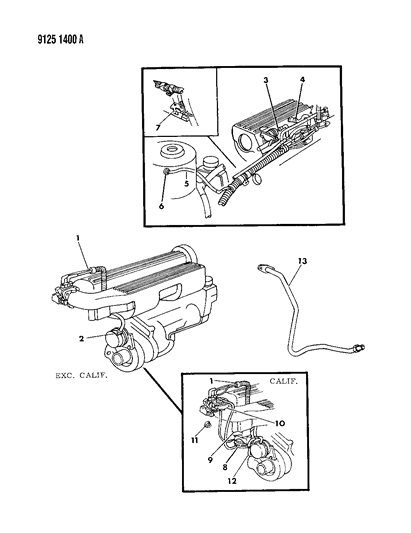 9125 1400 A

3
4
7
5
6

1

13

2

EXC. CALIF.

1
CALIF.
10
11
9
8
12