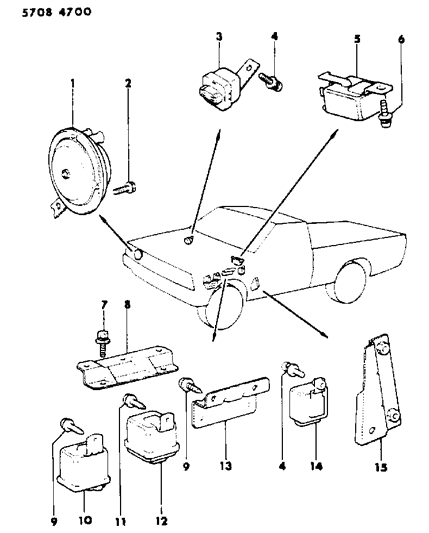 5708 4700

3
4
5
6
1
2
7
8
9
13
4
14
15
9
10
11
12