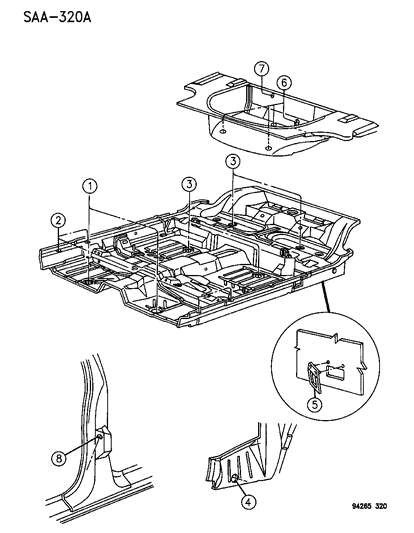 SAA-320A

7
6
3
1
3
2
5
8
4

94265 320